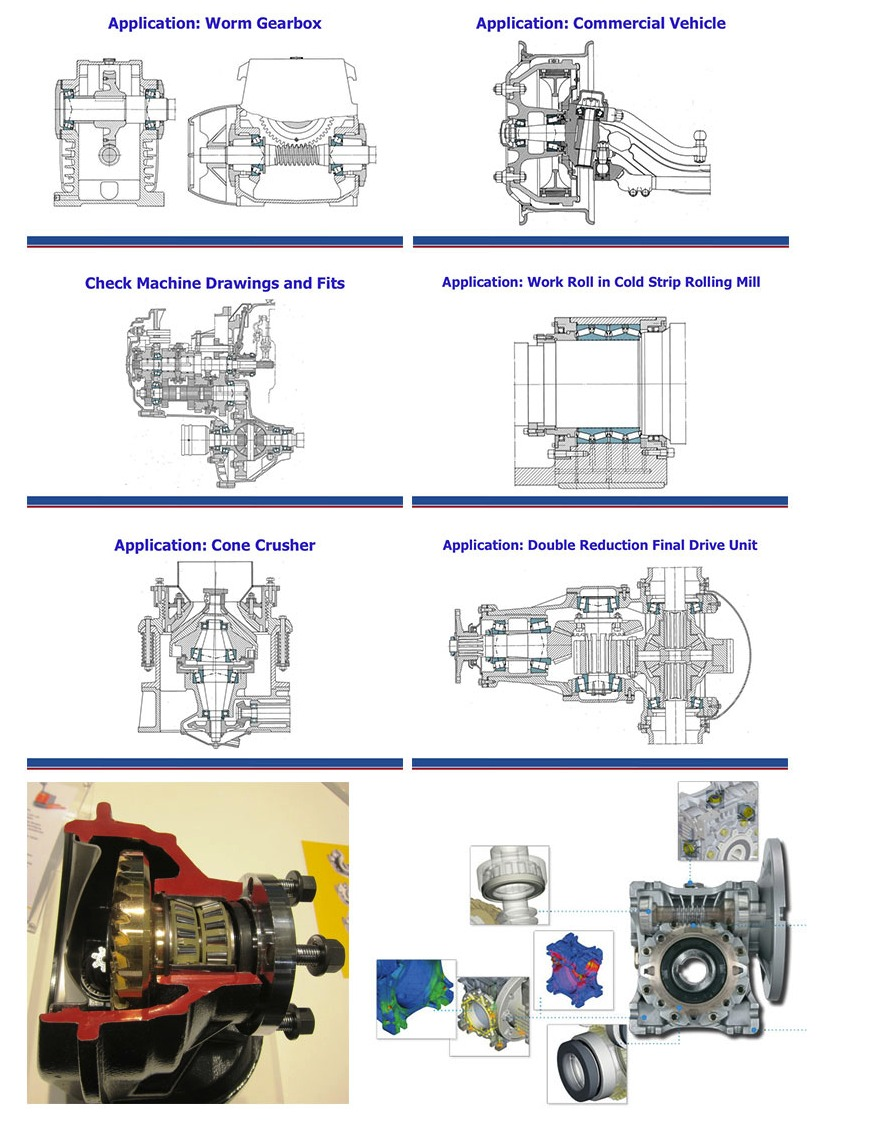 Application: Worm Gearbox

Application: Commercial Vehicle

Check Machine Drawings and Fits

Application: Work Roll in Cold Strip Rolling Mill

Application: Cone Crusher

Application: Double Reduction Final Drive Unit